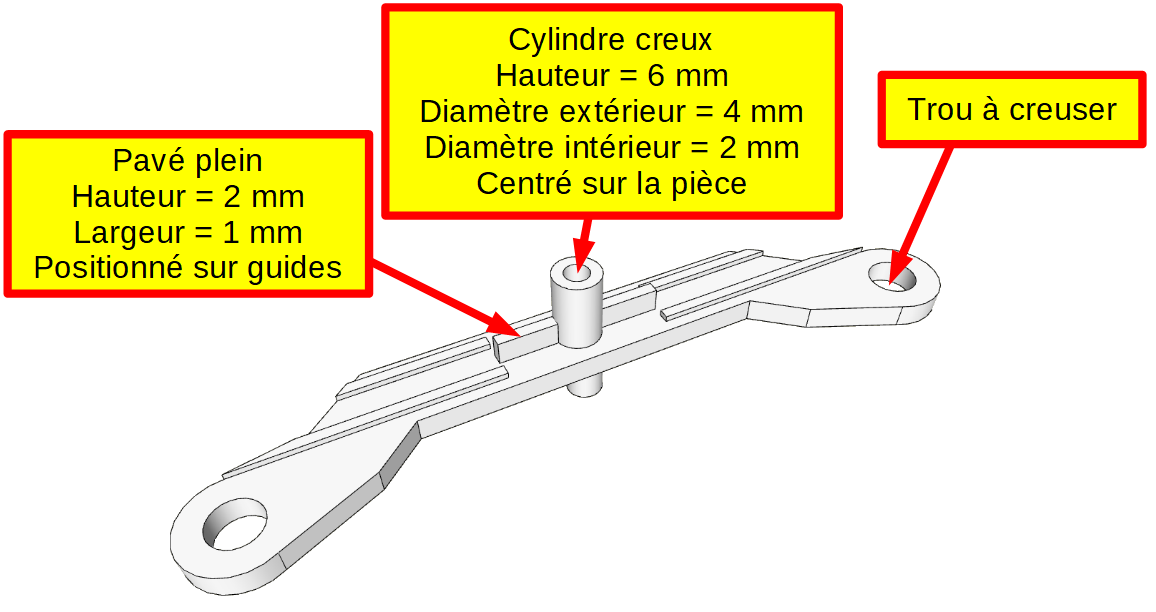 Pavé plein
Hauteur = 2 mm
Largeur = 1 mm
Positionné sur guides

Cylindre creux
Hauteur = 6 mm
Diamètre extérieur = 4 mm
Diamètre intérieur = 2 mm
Centré sur la pièce

Trou à creuser