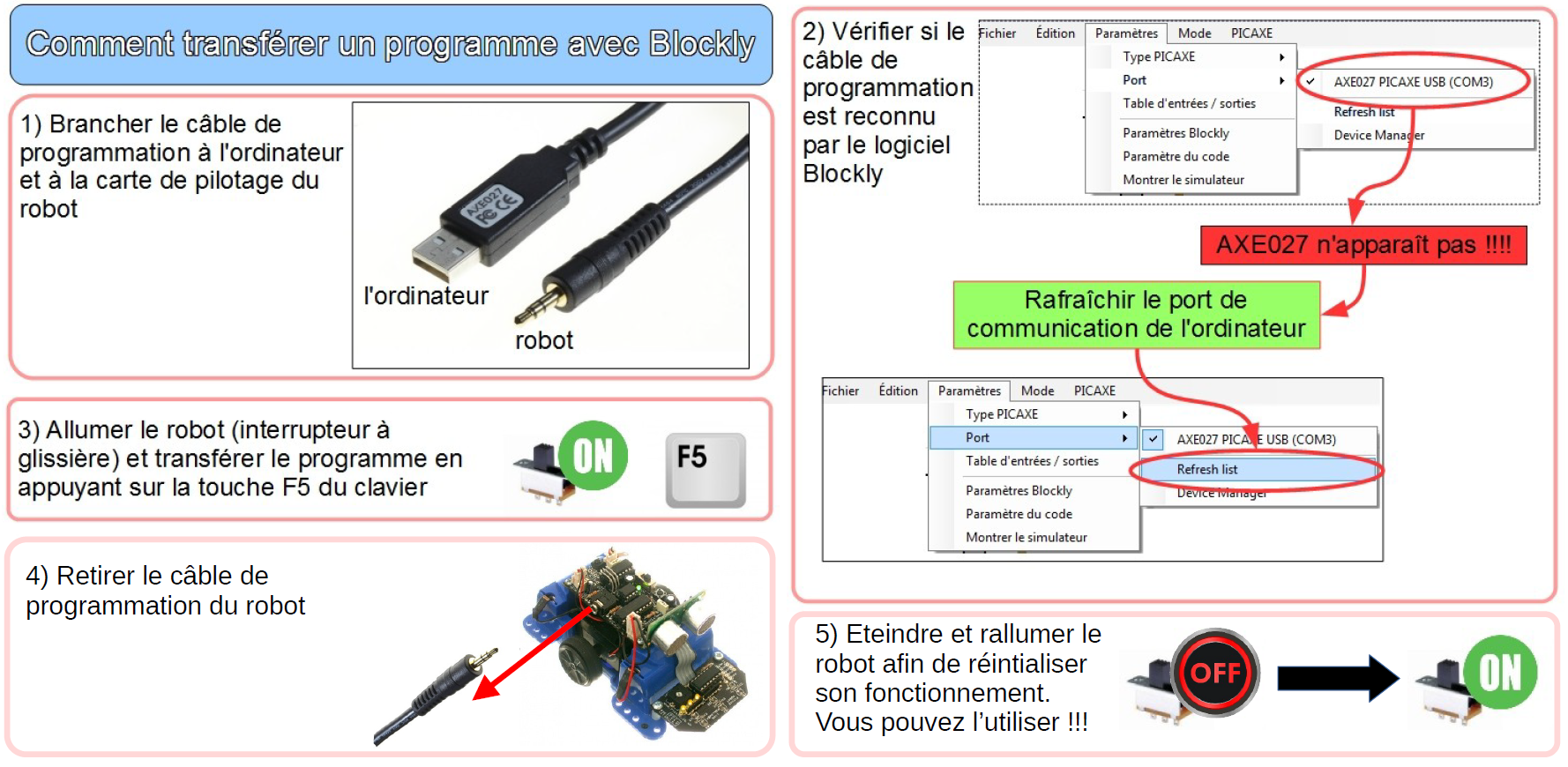 Comment transférer un programme avec Blockly

1) Brancher le câble de programmation à l'ordinateur et à la carte de pilotage du robot

AXE027

l'ordinateur

robot

3) Allumer le robot (interrupteur à glissière) et transférer le programme en appuyant sur la touche F5 du clavier

ON

F5

4) Retirer le câble de programmation du robot

2) Vérifier si le câble de programmation est reconnu par le logiciel Blockly

Fichier Édition Paramètres Mode PICAXE

Type PICAXE

Port

Table d'entrées / sorties

Paramètres Blockly

Paramètre du code

Montrer le simulateur

AXE027 PICAXE USB (COM3)

Refresh list

Device Manager

AXE027 n'apparaît pas !!!!

Rafraîchir le port de communication de l'ordinateur

Fichier Édition Paramètres Mode PICAXE

Type PICAXE

Port

Table d'entrées / sorties

Paramètres Blockly

Paramètre du code

Montrer le simulateur

AXE027 PICAXE USB (COM3)

Refresh list

Device Manager

5) Eteindre et rallumer le robot afin de réintialiser son fonctionnement.
Vous pouvez l'utiliser !!!

OFF

ON